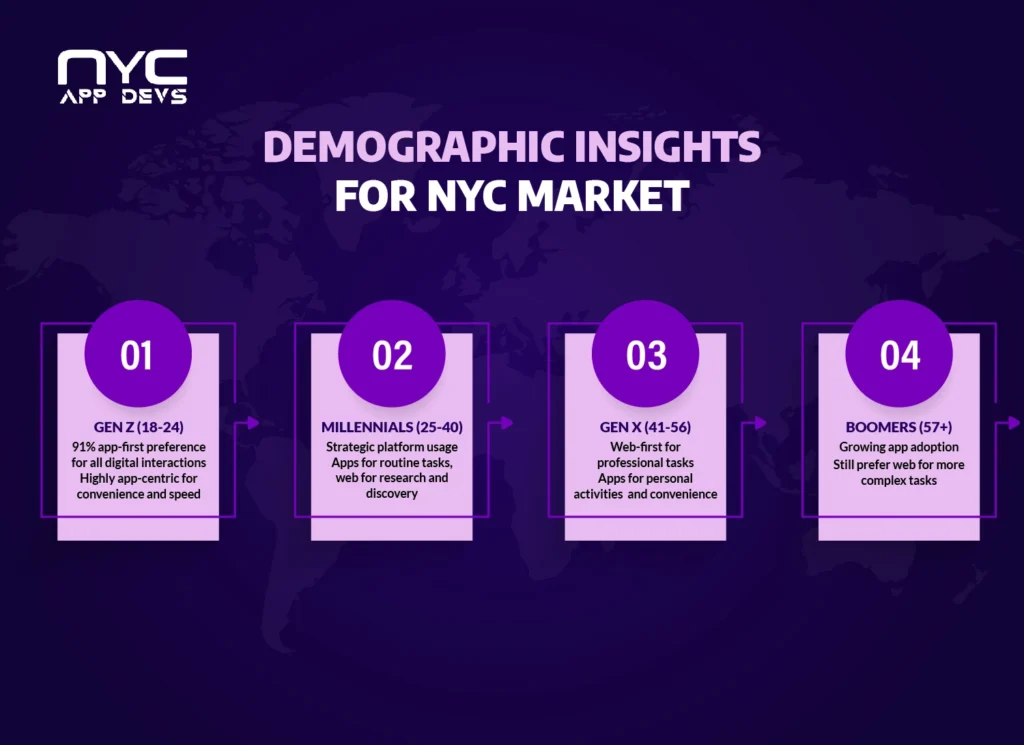 NYC
APP DEVS

DEMOGRAPHIC INSIGHTS
FOR NYC MARKET

01

GEN Z (18-24)
91% app-first preference for all digital interactions
Highly app-centric for convenience and speed

02

MILLENNIALS (25-40)
Strategic platform usage
Apps for routine tasks, web for research and discovery

03

GEN X (41-56)
Web-first for professional tasks
Apps for personal activities and convenience

04

BOOMERS (57+)
Growing app adoption
Still prefer web for more complex tasks