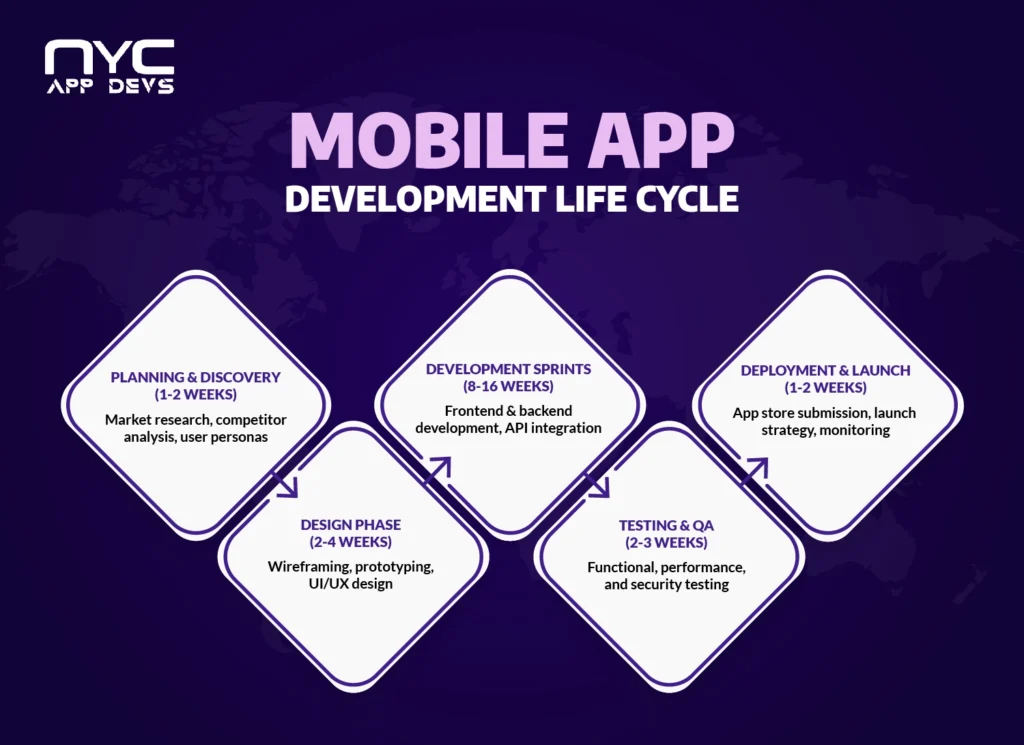 NYC
APP DEVS

MOBILE APP
DEVELOPMENT LIFE CYCLE

PLANNING & DISCOVERY
(1-2 WEEKS)
Market research, competitor analysis, user personas

DESIGN PHASE
(2-4 WEEKS)
Wireframing, prototyping, UI/UX design

DEVELOPMENT SPRINTS
(8-16 WEEKS)
Frontend & backend development, API integration

TESTING & QA
(2-3 WEEKS)
Functional, performance, and security testing

DEPLOYMENT & LAUNCH
(1-2 WEEKS)
App store submission, launch strategy, monitoring